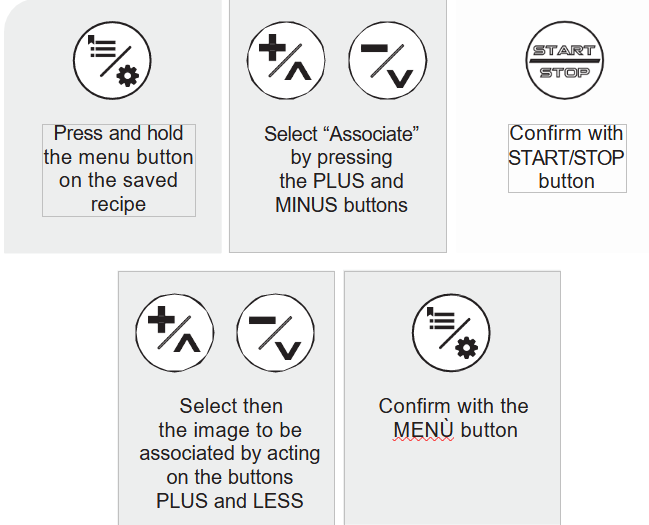 Press and hold the menu button on the saved recipe

Select “Associate” by pressing the PLUS and MINUS buttons

START
STOP

Confirm with START/STOP button

Select then the image to be associated by acting on the buttons PLUS and LESS

Confirm with the MENÙ button