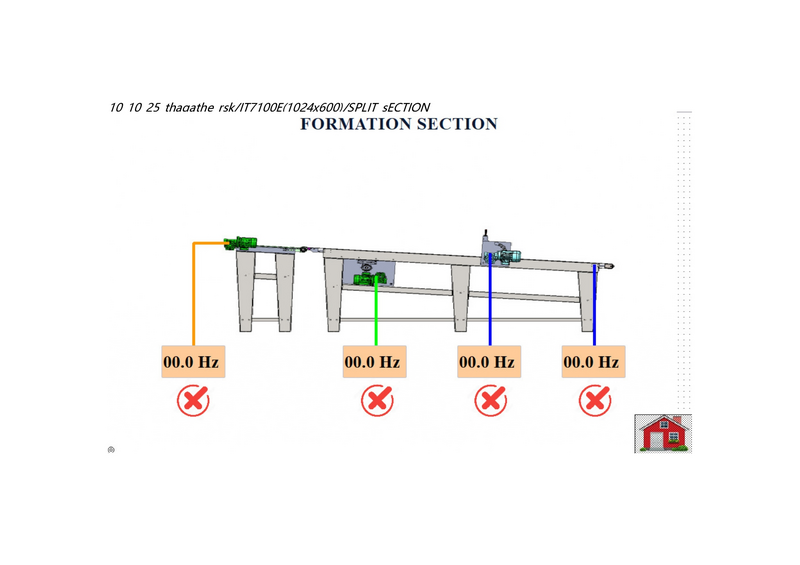 10 10 25 thagathe rsk/IT7100E(1024x600)/SPLIT sECTION
FORMATION SECTION

00.0 Hz

00.0 Hz

00.0 Hz

00.0 Hz